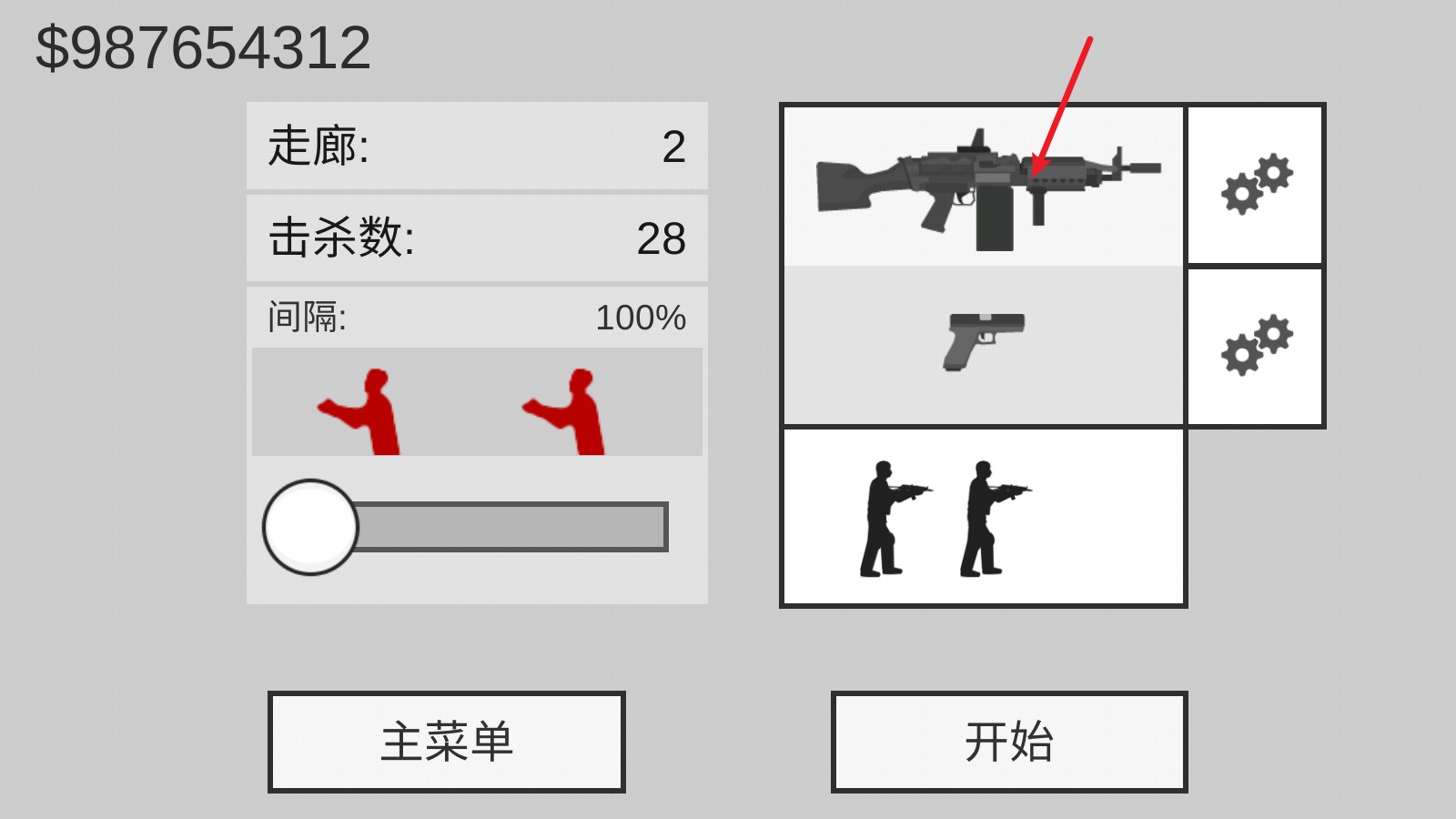 $987654312

走廊: 2

击杀数: 28

间隔: 100%

主菜单

开始